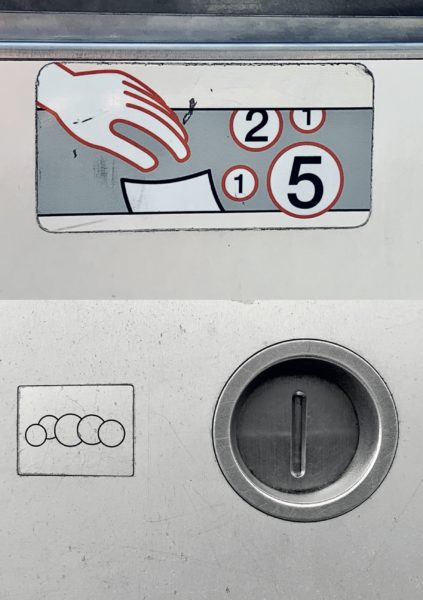 2 1
1 5